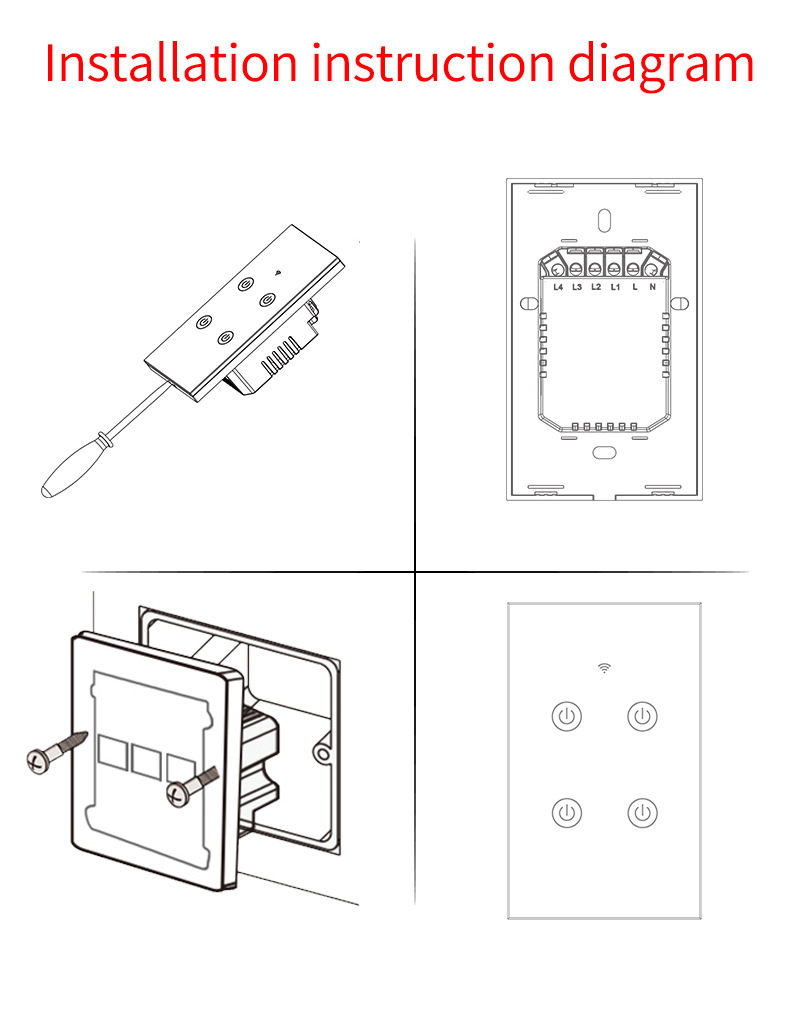 Installation instruction diagram

L4 L3 L2 L1 L N