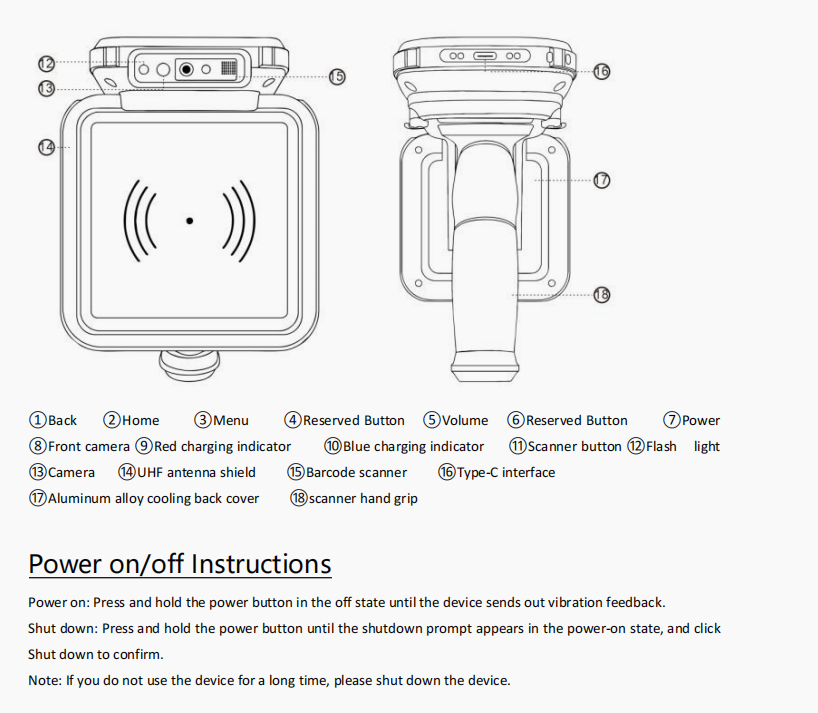 ⑫
⑬
⑭
⑮
⑯
⑰
⑱

①Back ②Home ③Menu ④Reserved Button ⑤Volume ⑥Reserved Button ⑦Power
⑧Front camera ⑨Red charging indicator ⑩Blue charging indicator ⑪Scanner button ⑫Flash light
⑬Camera ⑭UHF antenna shield ⑮Barcode scanner ⑯Type-C interface
⑰Aluminum alloy cooling back cover ⑱scanner hand grip

Power on/off Instructions

Power on: Press and hold the power button in the off state until the device sends out vibration feedback.

Shut down: Press and hold the power button until the shutdown prompt appears in the power-on state, and click Shut down to confirm.

Note: If you do not use the device for a long time, please shut down the device.