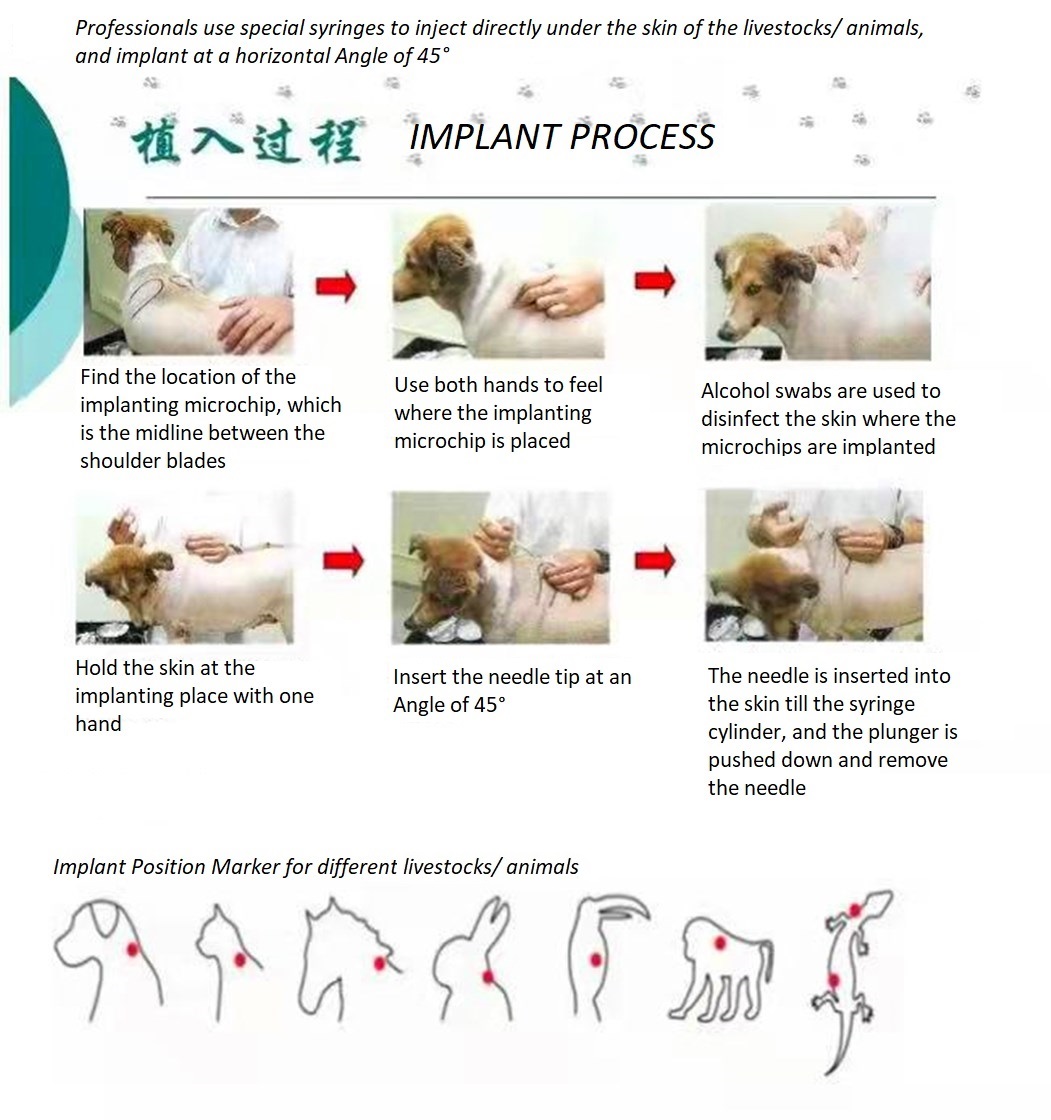 Professionals use special syringes to inject directly under the skin of the livestocks/ animals, and implant at a horizontal Angle of 45°

植入过程 IMPLANT PROCESS

Find the location of the implanting microchip, which is the midline between the shoulder blades

Use both hands to feel where the implanting microchip is placed

Alcohol swabs are used to disinfect the skin where the microchips are implanted

Hold the skin at the implanting place with one hand

Insert the needle tip at an Angle of 45°

The needle is inserted into the skin till the syringe cylinder, and the plunger is pushed down and remove the needle

Implant Position Marker for different livestocks/ animals